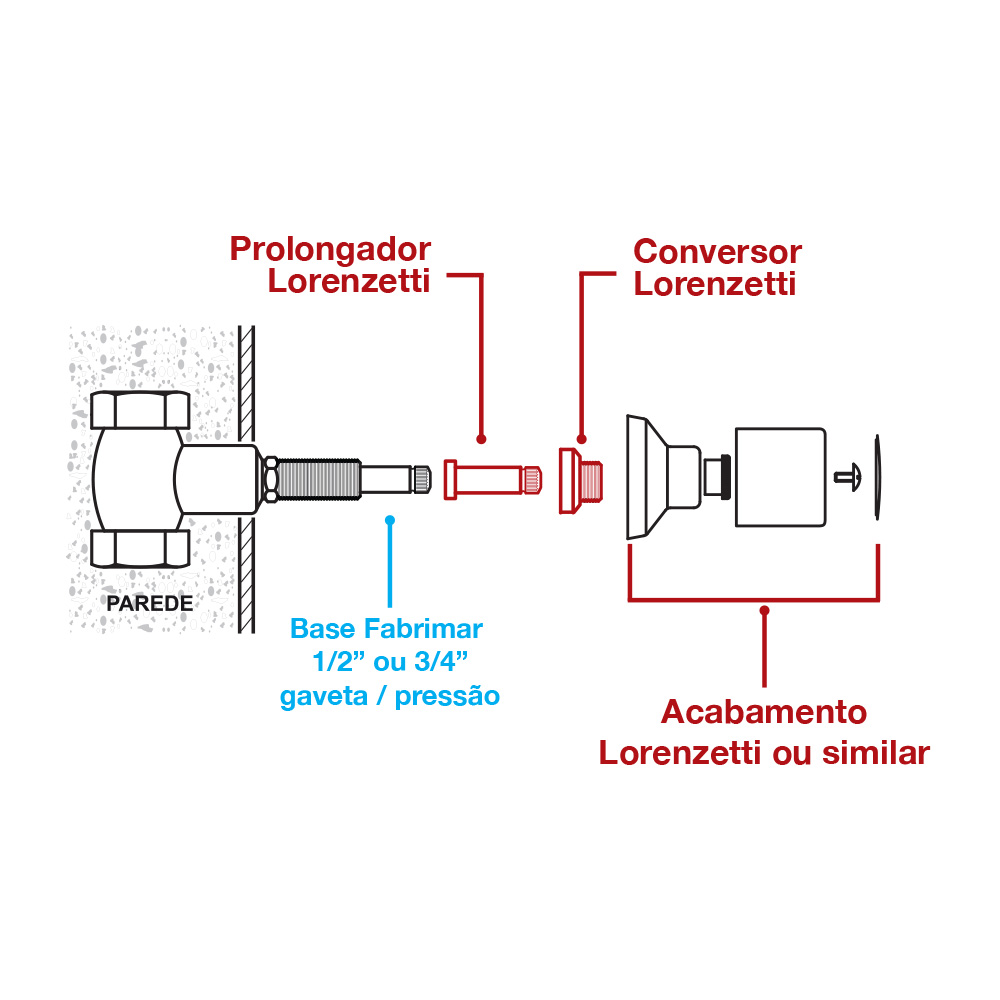 Prolongador
Lorenzetti

Conversor
Lorenzetti

PAREDE

Base Fabrimar
1/2” ou 3/4”
gaveta / pressão

Acabamento
Lorenzetti ou similar